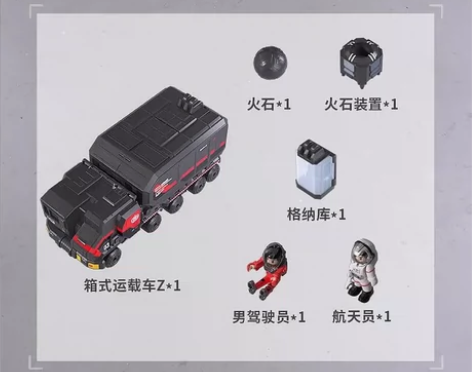 火石*1

火石装置*1

格纳库*1

箱式运载车Z*1

男驾驶员*1

航天员*1