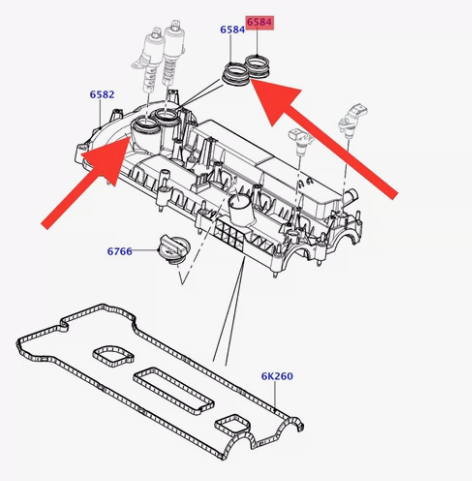 6584
6584
6582
6766
6K260