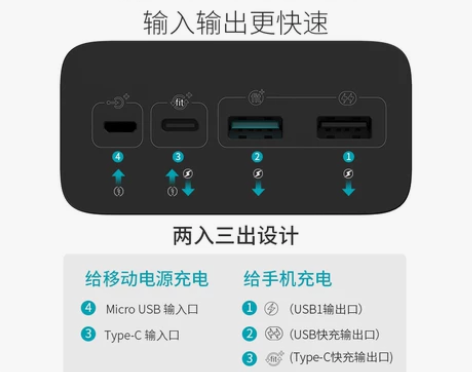 输入输出更快速

fit

4

3

2

1

两入三出设计

给移动电源充电

4 Micro USB 输入口

3 Type-C 输入口

给手机充电

1 (USB1输出口)

2 (USB快充输出口)

3 fit (Type-C快充输出口)