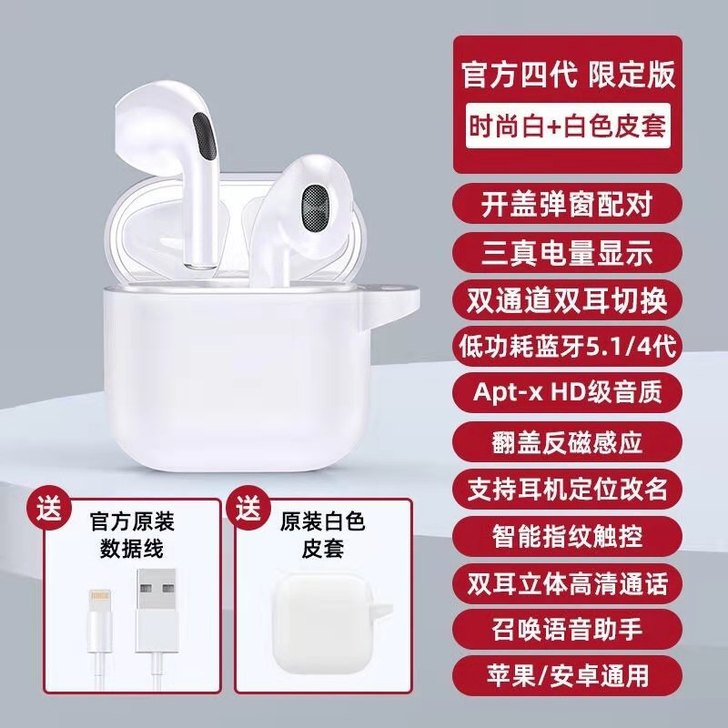 官方四代 限定版
时尚白+白色皮套

开盖弹窗配对

三真电量显示

双通道双耳切换

低功耗蓝牙5.1/4代

Apt-x HD级音质

翻盖反磁感应

支持耳机定位改名

智能指纹触控

双耳立体高清通话

召唤语音助手

苹果/安卓通用

送
官方原装数据线

送
原装白色皮套