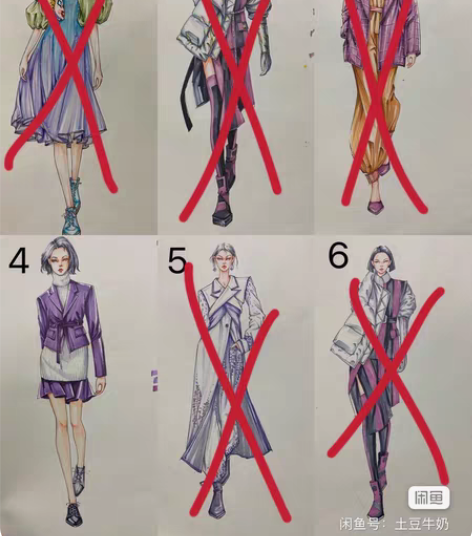 4
5
6
闲鱼
闲鱼号：土豆牛奶